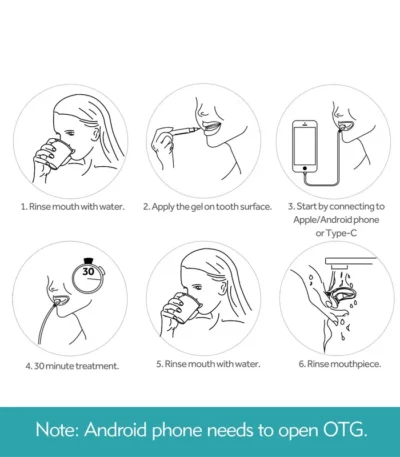 1. Rinse mouth with water.

2. Apply the gel on tooth surface.

3. Start by connecting to Apple/Android phone or Type-C

30

4. 30 minute treatment.

5. Rinse mouth with water.

6. Rinse mouthpiece.

Note: Android phone needs to open OTG.